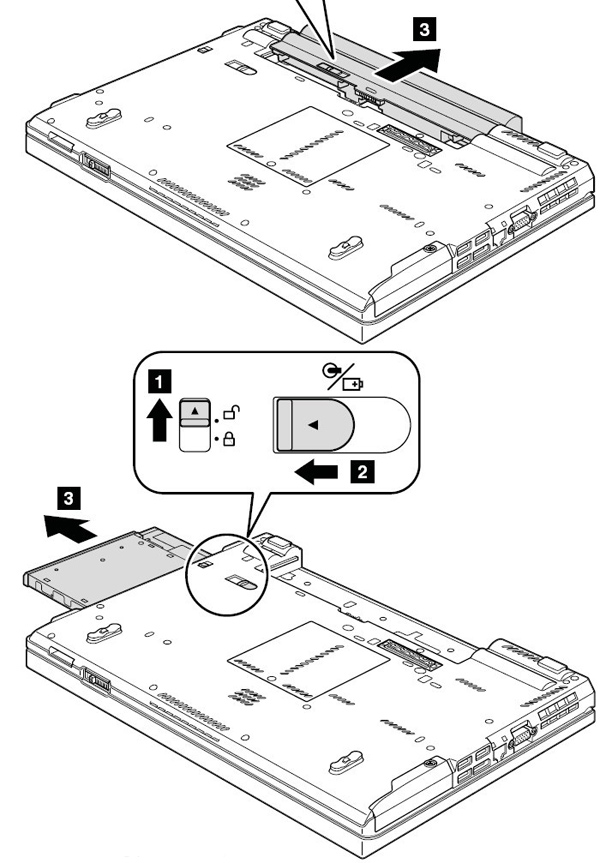 3

1

2

3